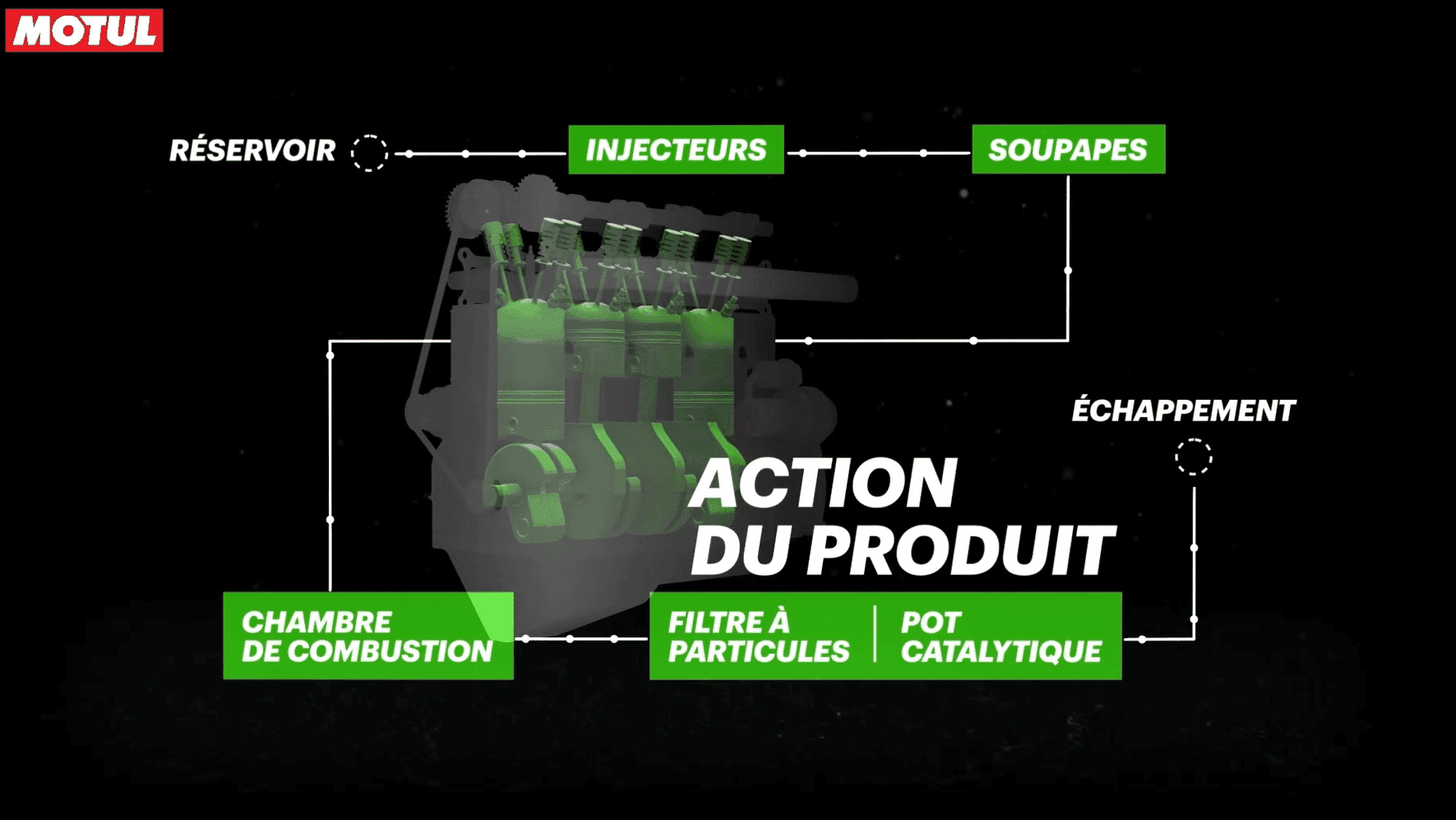 MOTUL

RÉSERVOIR

INJECTEURS

SOUPAPES

ÉCHAPPEMENT

ACTION DU PRODUIT

CHAMBRE DE COMBUSTION

FILTRE À PARTICULES

POT CATALYTIQUE